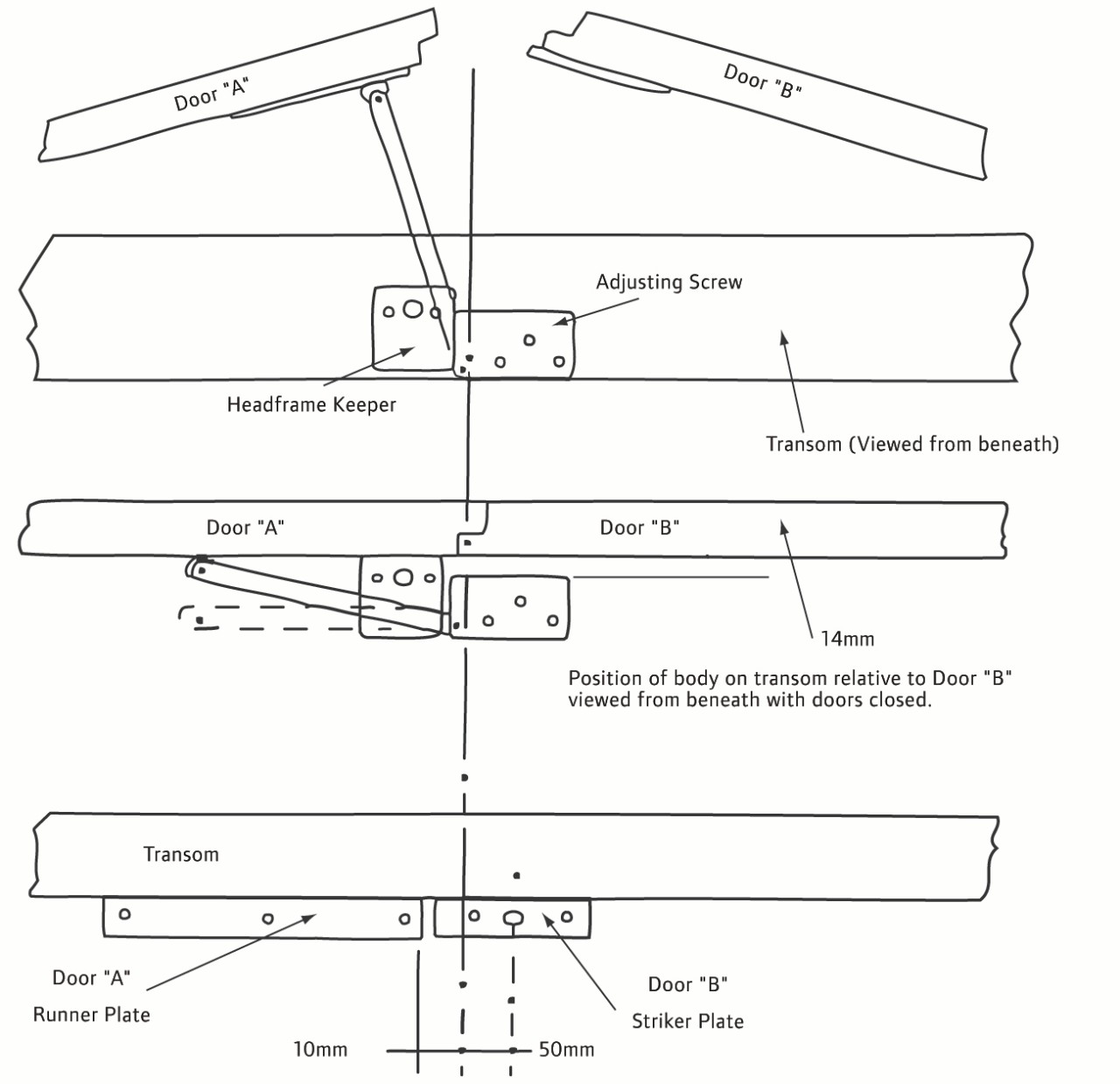 Door "A"

Door "B"

Adjusting Screw

Headframe Keeper

Transom (Viewed from beneath)

Door "A"

Door "B"

14mm

Position of body on transom relative to Door "B" viewed from beneath with doors closed.

Transom

Door "A"
Runner Plate

Door "B"
Striker Plate

10mm

50mm